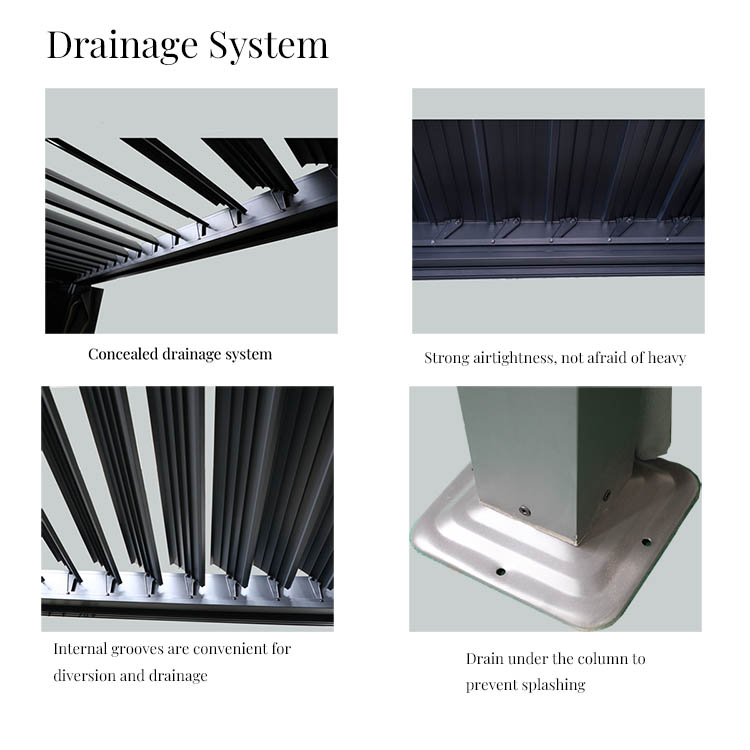 Drainage System

Concealed drainage system

Strong airtightness, not afraid of heavy

Internal grooves are convenient for diversion and drainage

Drain under the column to prevent splashing